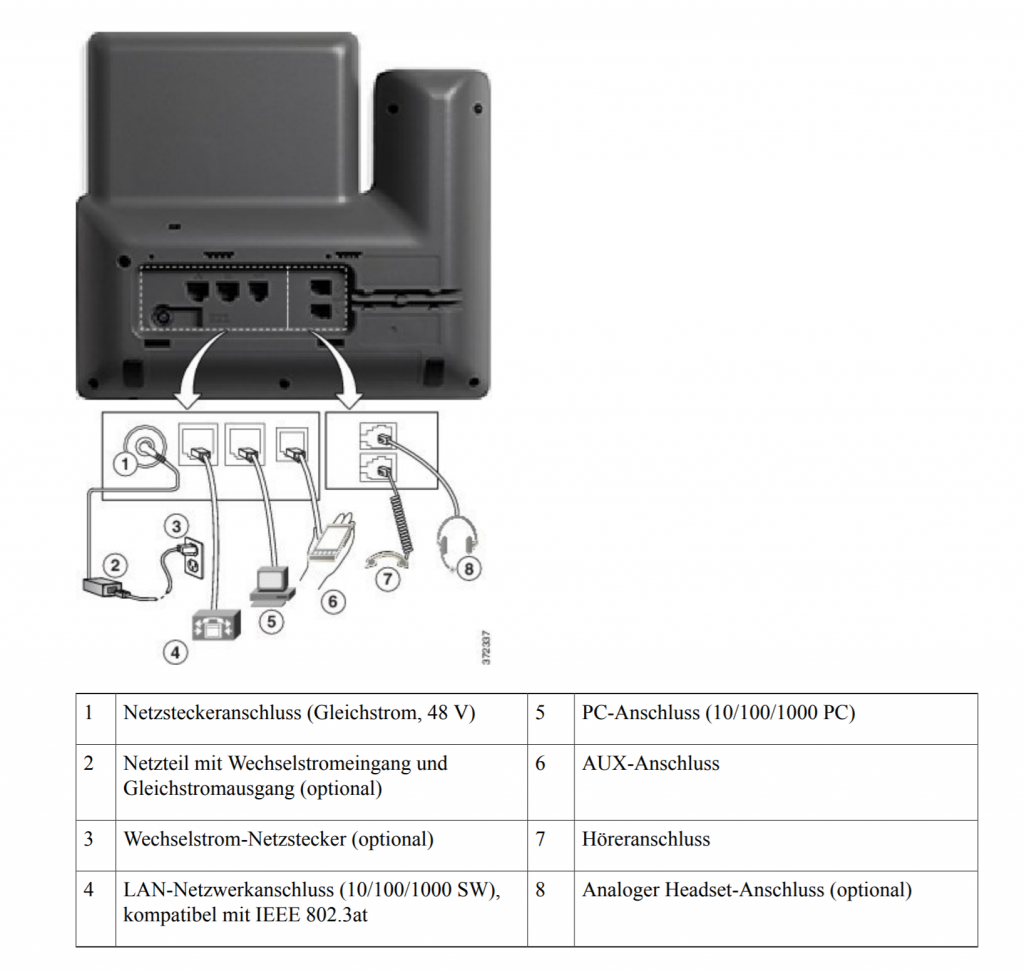 1
2
3
4
5
6
7
8
372337

| 1 | Netzsteckeranschluss (Gleichstrom, 48 V) | 5 | PC-Anschluss (10/100/1000 PC) |
|---|---|---|---|
| 2 | Netzteil mit Wechselstromeingang und Gleichstromausgang (optional) | 6 | AUX-Anschluss |
| 3 | Wechselstrom-Netzstecker (optional) | 7 | Höreranschluss |
| 4 | LAN-Netzwerkanschluss (10/100/1000 SW), kompatibel mit IEEE 802.3at | 8 | Analoger Headset-Anschluss (optional) |